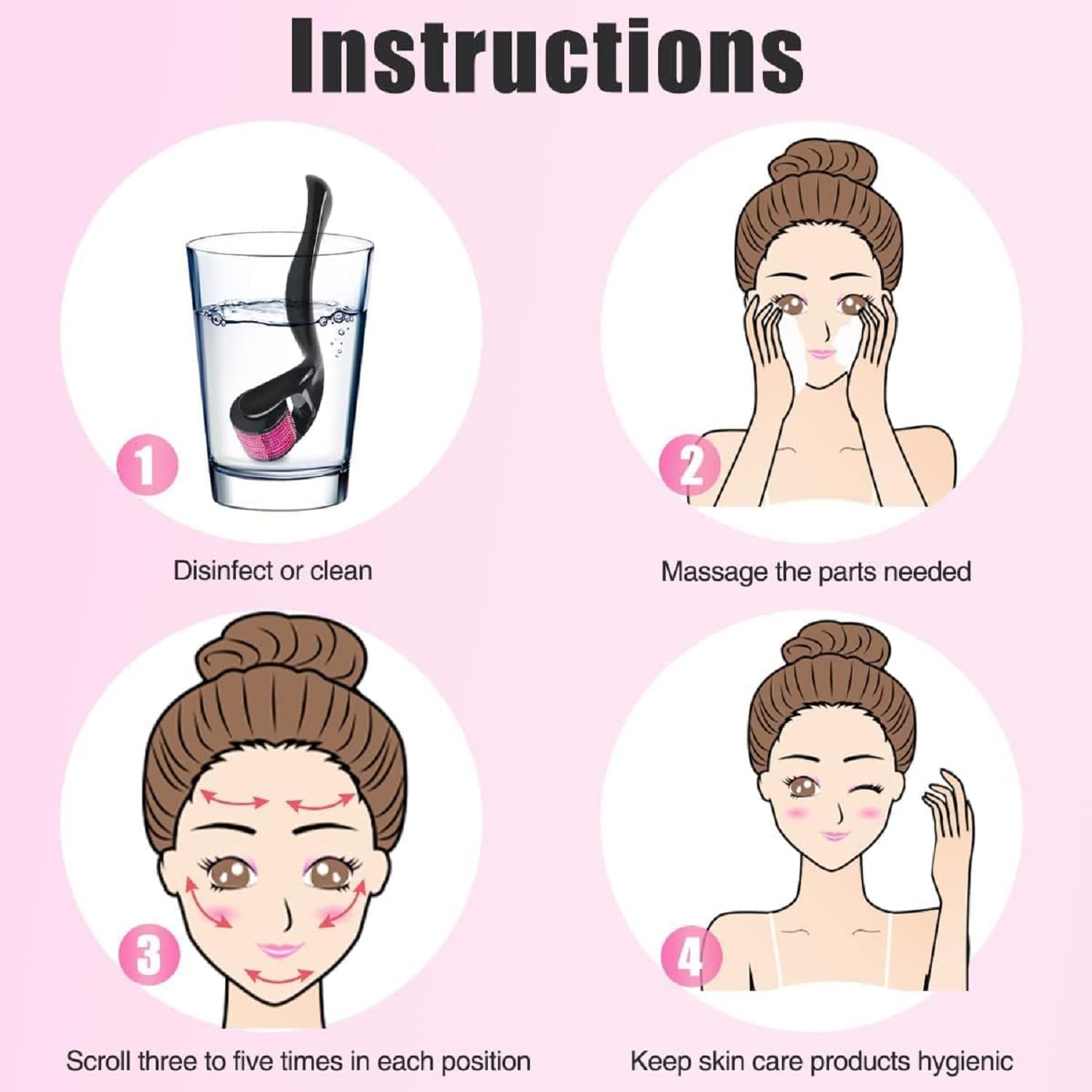 Instructions

1

Disinfect or clean

2

Massage the parts needed

3

Scroll three to five times in each position

4

Keep skin care products hygienic