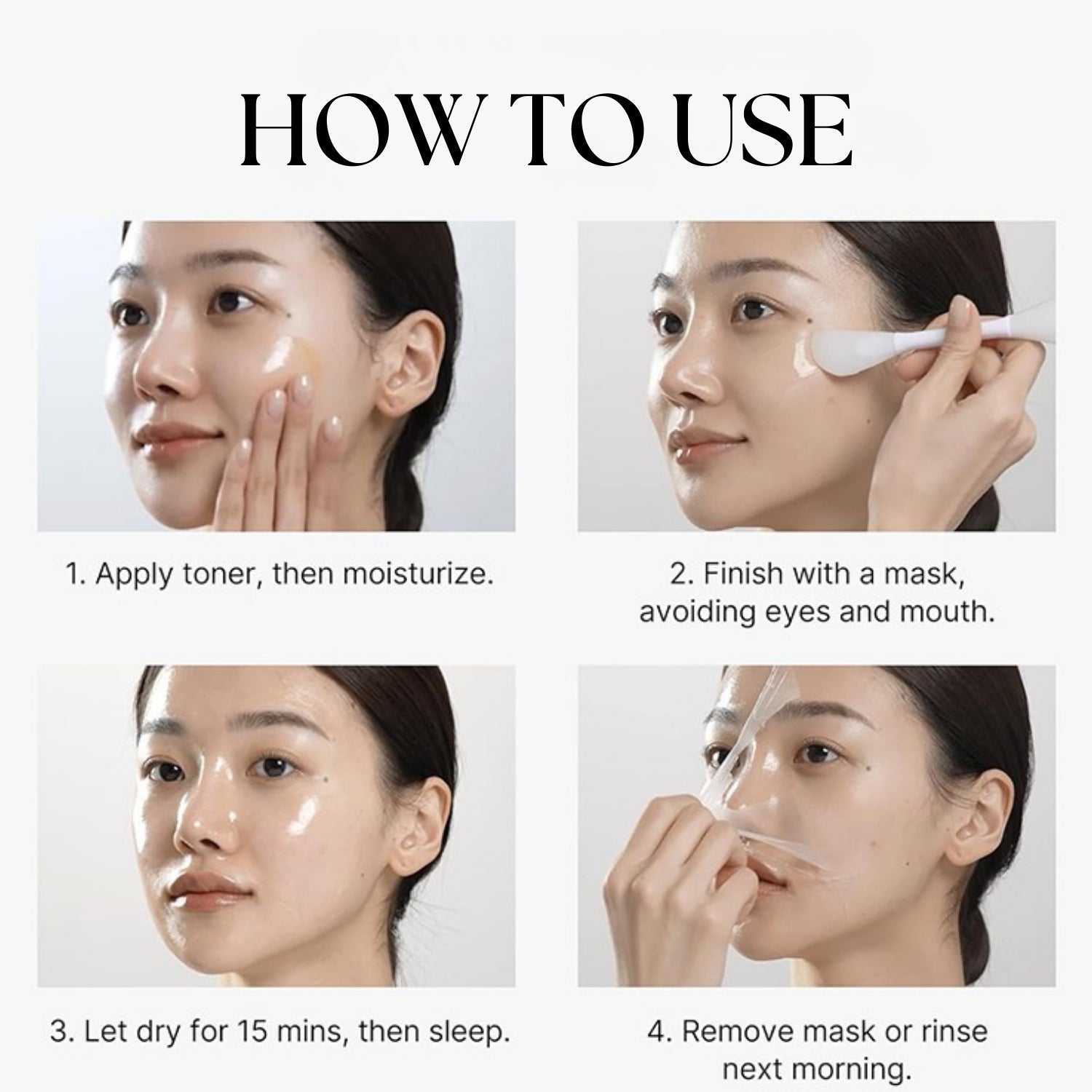 HOW TO USE

1. Apply toner, then moisturize.

2. Finish with a mask, avoiding eyes and mouth.

3. Let dry for 15 mins, then sleep.

4. Remove mask or rinse next morning.