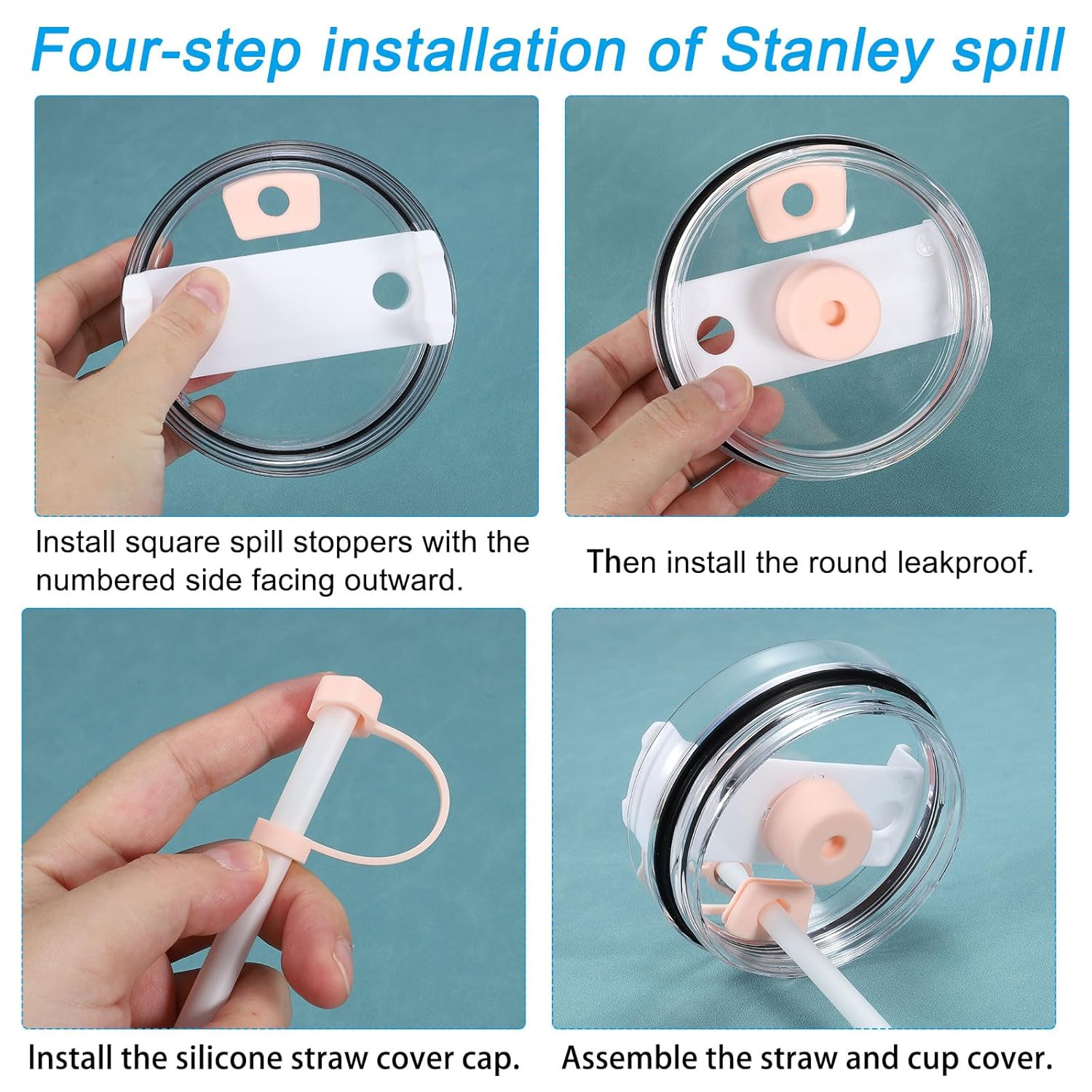 Four-step installation of Stanley spill

Install square spill stoppers with the numbered side facing outward.

Then install the round leakproof.

Install the silicone straw cover cap.

Assemble the straw and cup cover.